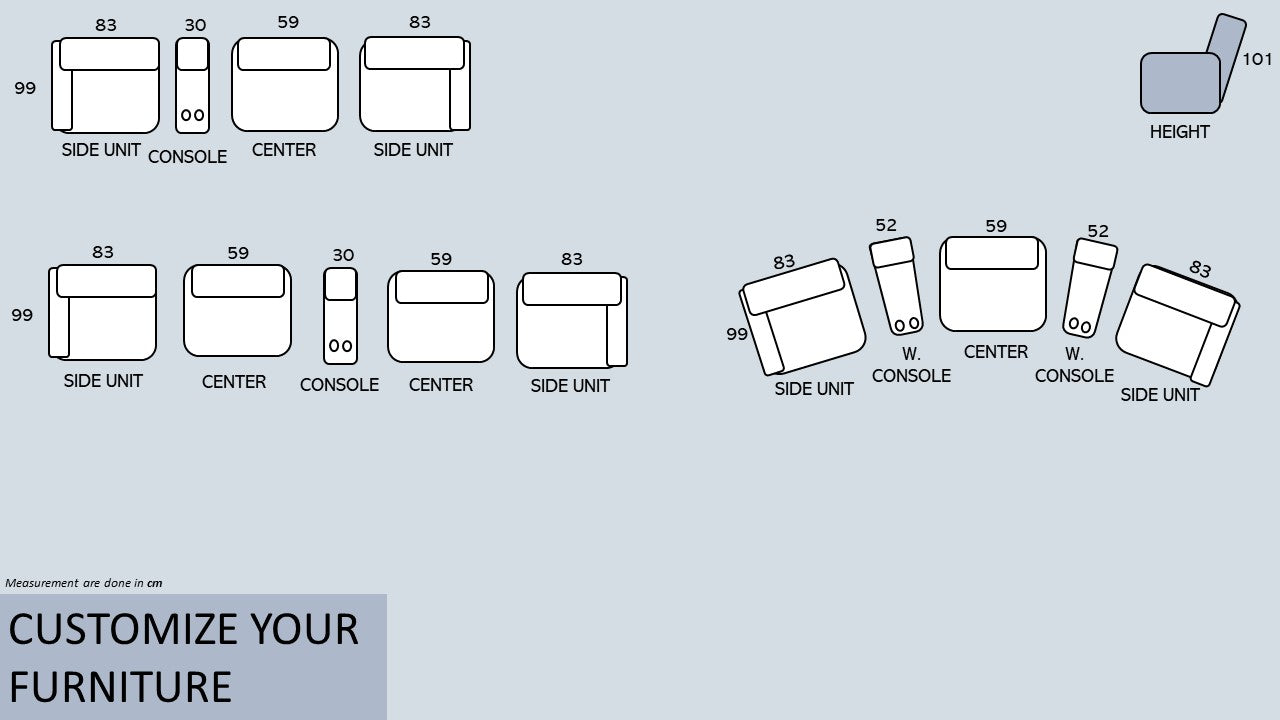 83 30 59 83

99

SIDE UNIT CONSOLE CENTER SIDE UNIT

101

HEIGHT

83 59 30 59 83

99

SIDE UNIT CENTER CONSOLE CENTER SIDE UNIT

83 52 59 52 83

99

SIDE UNIT W. CONSOLE CENTER W. CONSOLE SIDE UNIT

Measurement are done in cm

CUSTOMIZE YOUR FURNITURE